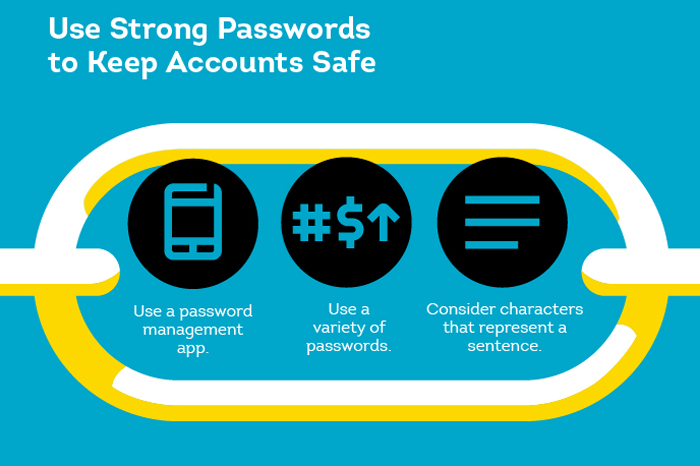 Use Strong Passwords to Keep Accounts Safe

#$↑

Use a password management app.

Use a variety of passwords.

Consider characters that represent a sentence.